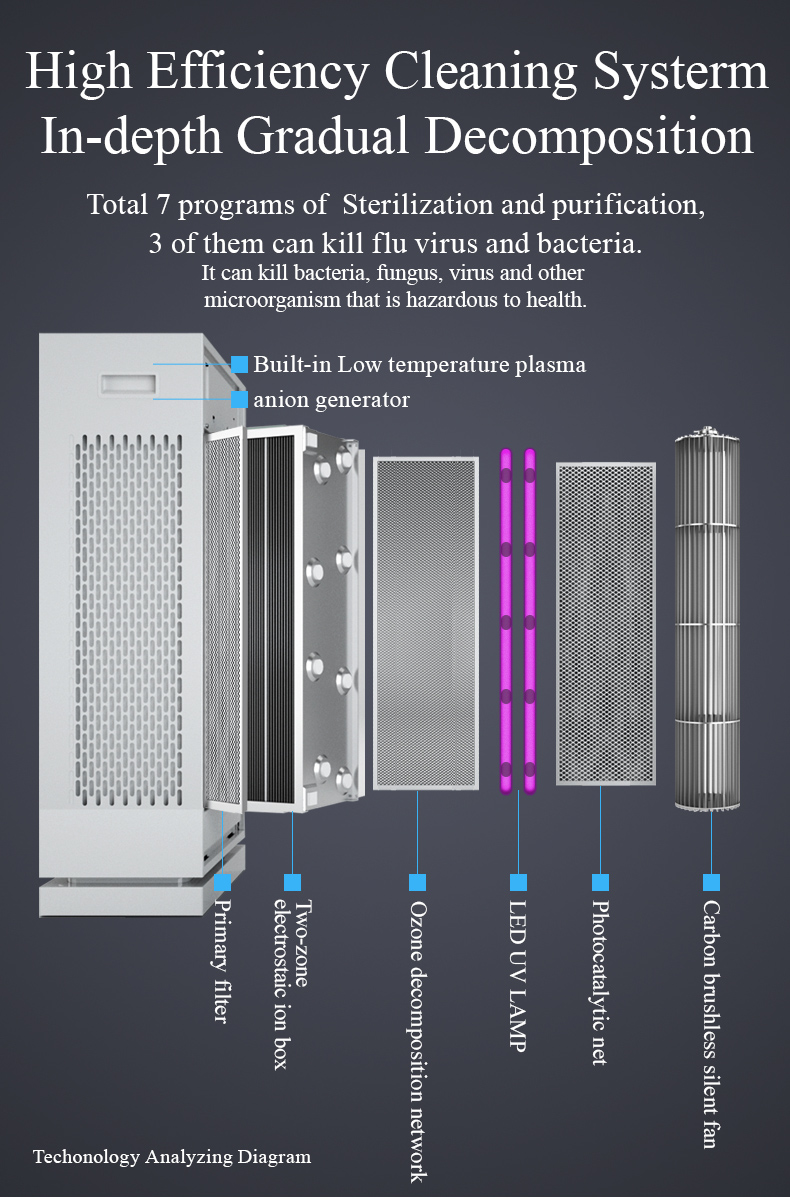 High Efficiency Cleaning Systerm
In-depth Gradual Decomposition

Total 7 programs of Sterilization and purification, 3 of them can kill flu virus and bacteria.
It can kill bacteria, fungus, virus and other microorganism that is hazardous to health.

Built-in Low temperature plasma
anion generator

Primary filter
Two-zone electrostaic ion box
Ozone decomposition network
LED UV LAMP
Photocatalytic net
Carbon brushless silent fan

Techonology Analyzing Diagram